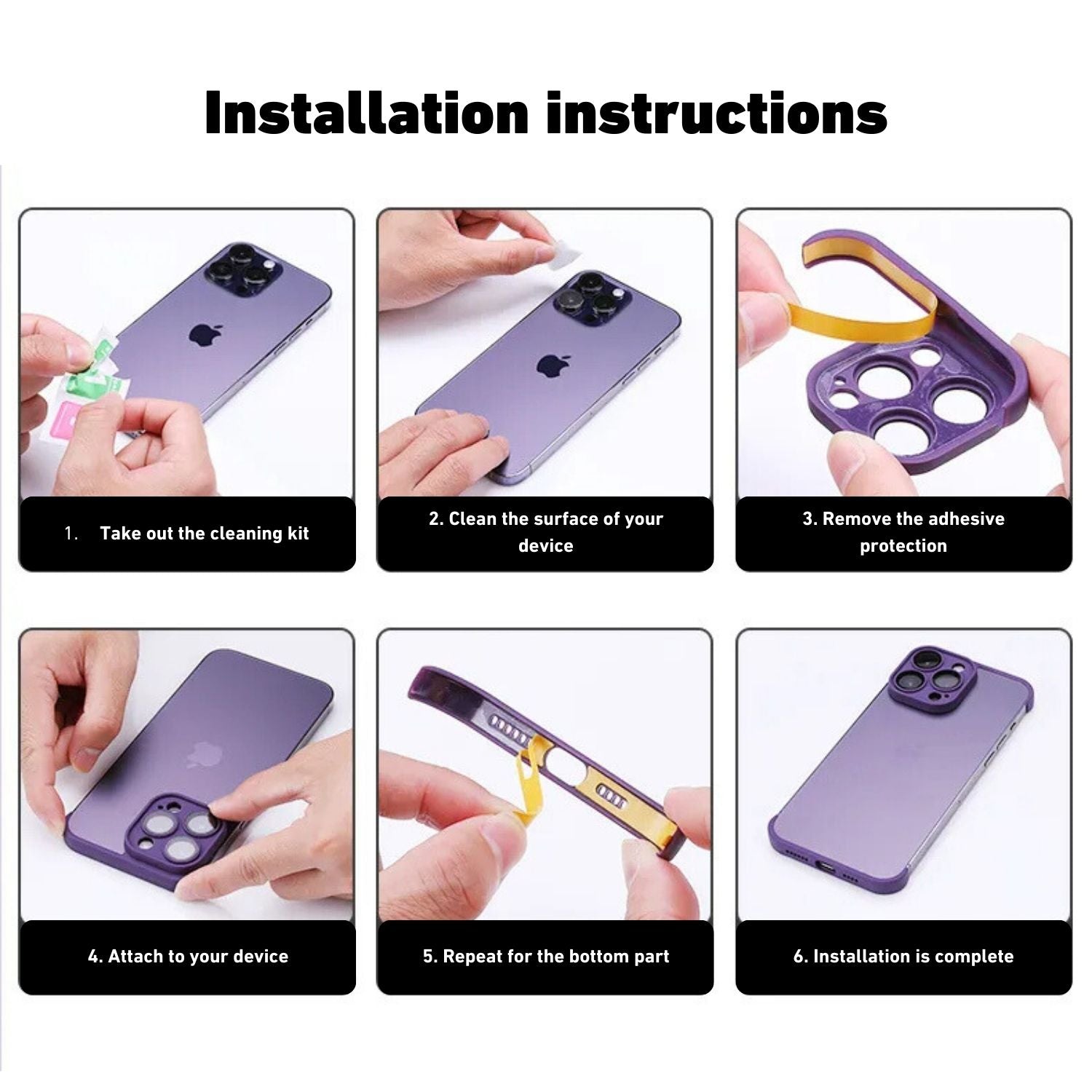 Installation instructions

1. Take out the cleaning kit

2. Clean the surface of your device

3. Remove the adhesive protection

4. Attach to your device

5. Repeat for the bottom part

6. Installation is complete